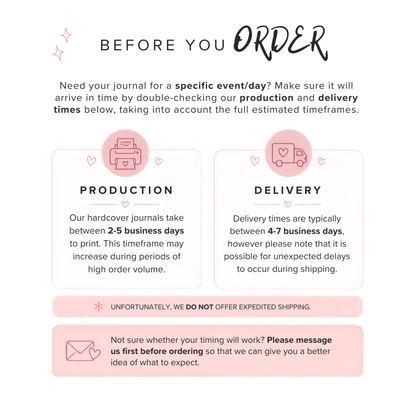 BEFORE YOU ORDER

Need your journal for a specific event/day? Make sure it will arrive in time by double-checking our production and delivery times below, taking into account the full estimated timeframes.

PRODUCTION

Our hardcover journals take between 2-5 business days to print. This timeframe may increase during periods of high order volume.

DELIVERY

Delivery times are typically between 4-7 business days, however please note that it is possible for unexpected delays to occur during shipping.

UNFORTUNATELY, WE DO NOT OFFER EXPEDITED SHIPPING.

Not sure whether your timing will work? Please message us first before ordering so that we can give you a better idea of what to expect.